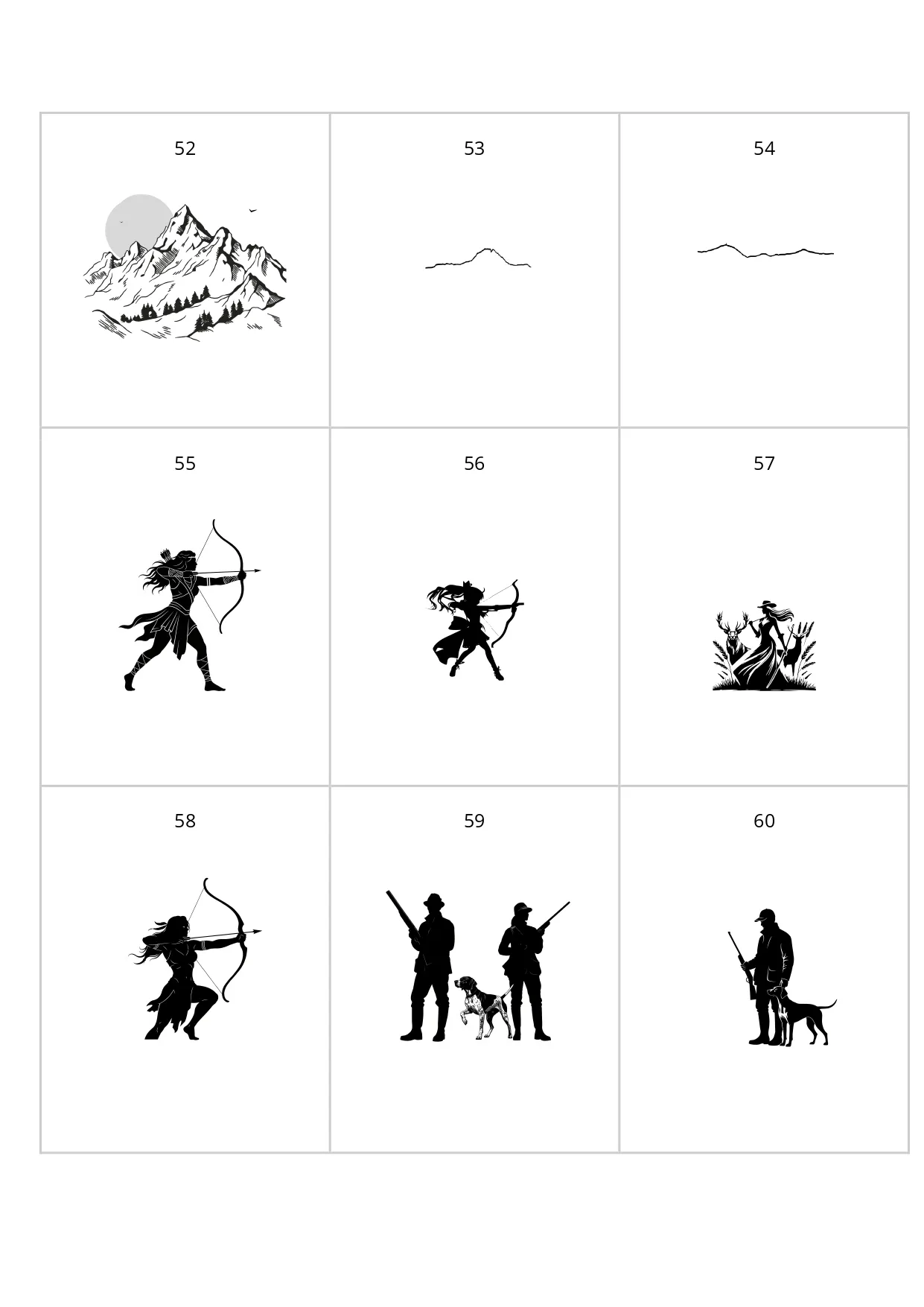 | 52 | 53 | 54 |
|---|---|---|
| 55 | 56 | 57 |
| 58 | 59 | 60 |