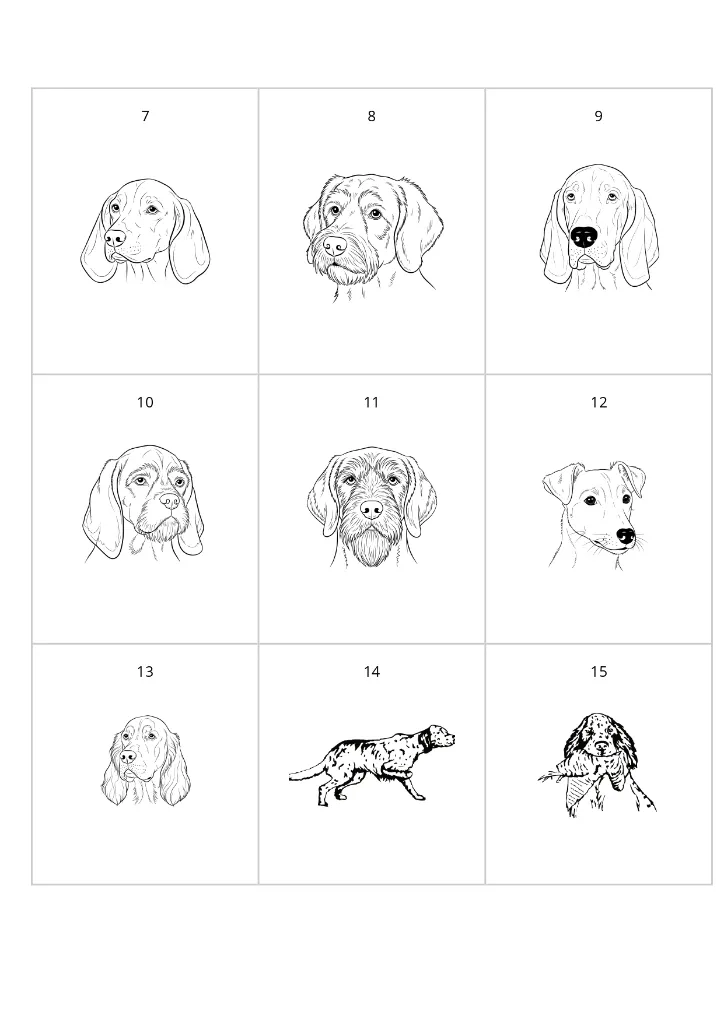 | 7 | 8 | 9 |
|---|---|---|
| 10 | 11 | 12 |
| 13 | 14 | 15 |